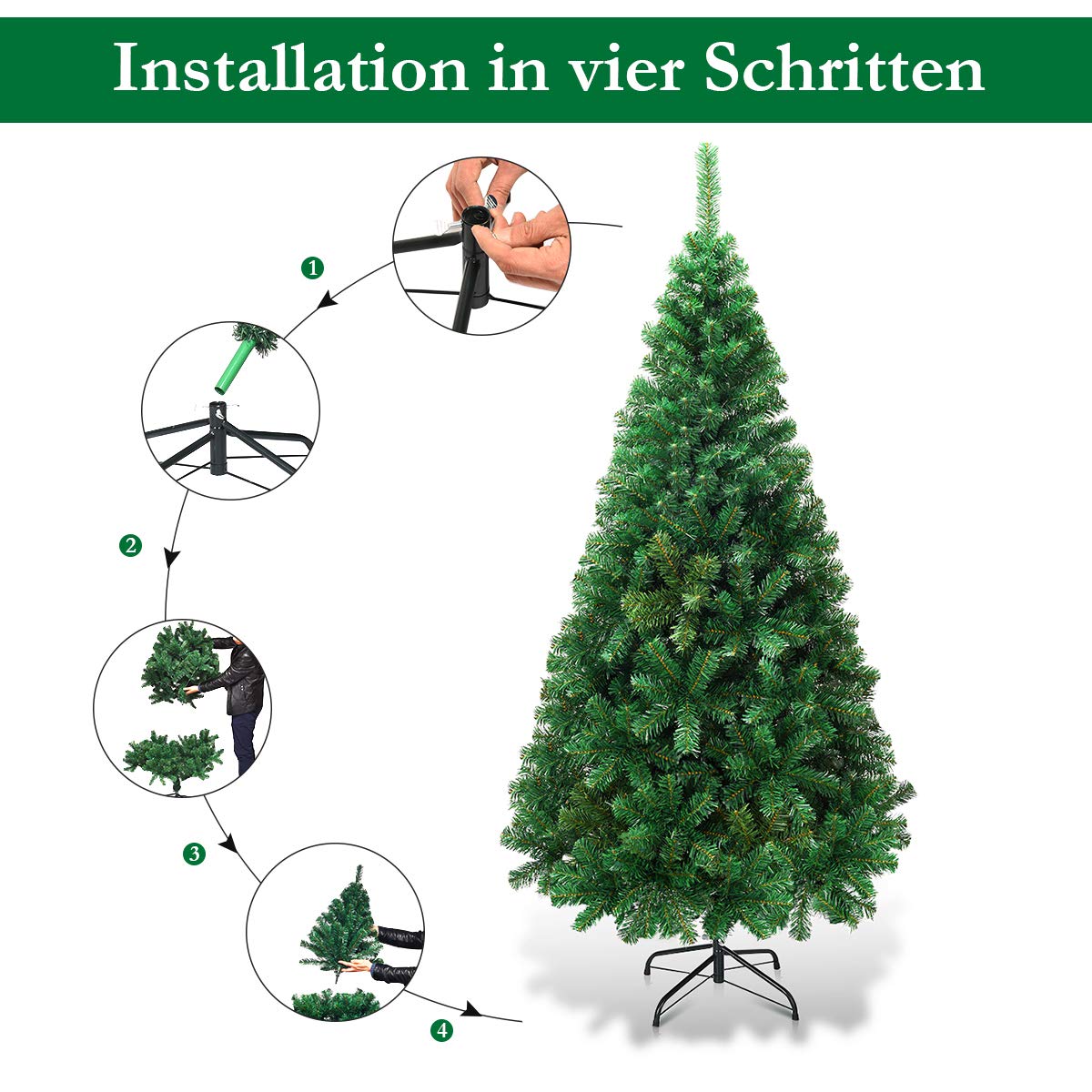 Installation in vier Schritten

1

2

3

4