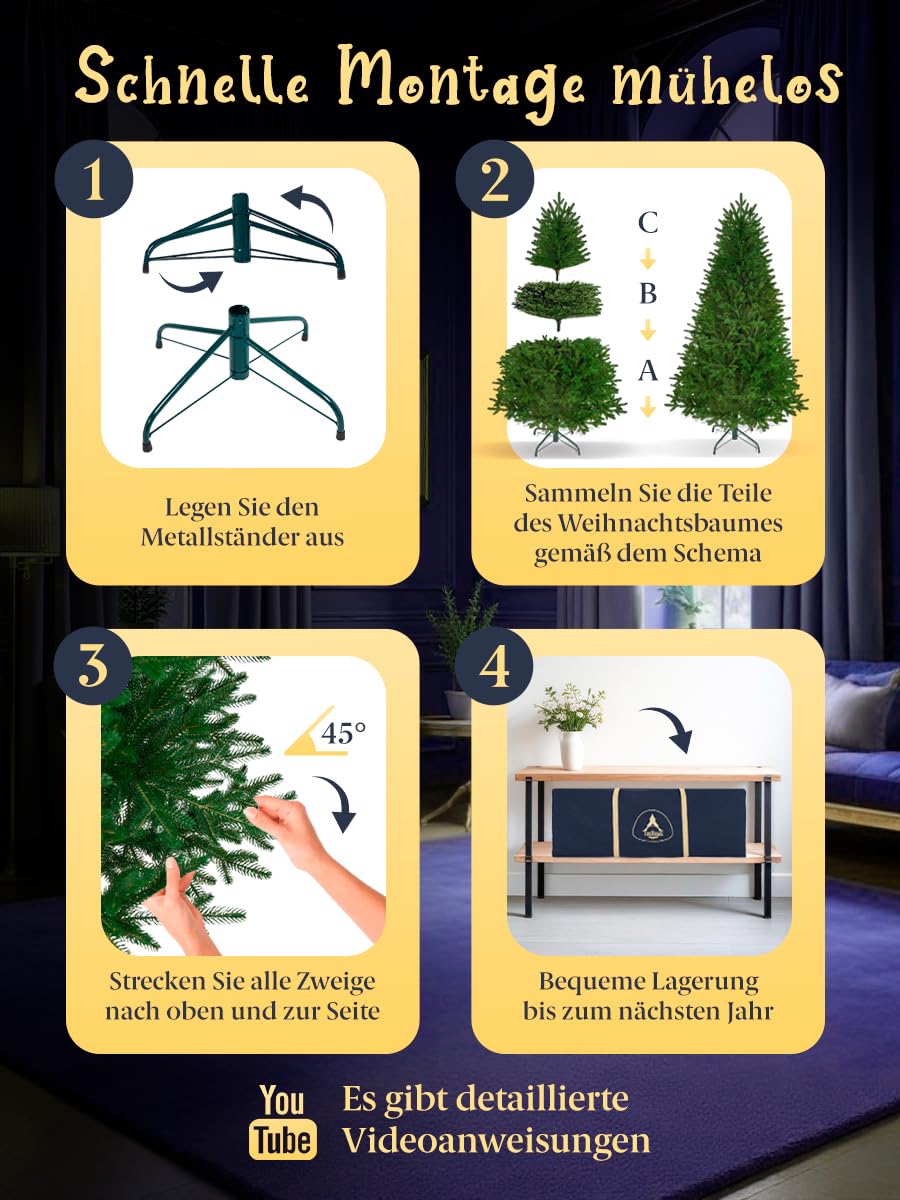 Schnelle Montage mühelos

1

Legen Sie den Metallständer aus

2

C
B
A

Sammeln Sie die Teile des Weihnachtsbaumes gemäß dem Schema

3

45°

Strecken Sie alle Zweige nach oben und zur Seite

4

Bequeme Lagerung bis zum nächsten Jahr

You Tube

Es gibt detaillierte Videoanweisungen