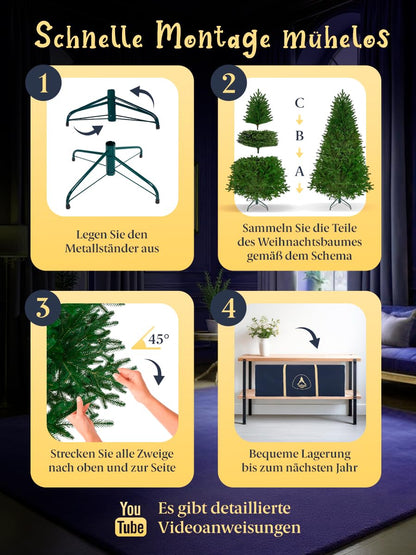 Schnelle Montage mühelos

1

Legen Sie den Metallständer aus

2

C
B
A

Sammeln Sie die Teile des Weihnachtsbaumes gemäß dem Schema

3

45°

Strecken Sie alle Zweige nach oben und zur Seite

4

Bequeme Lagerung bis zum nächsten Jahr

You Tube

Es gibt detaillierte Videoanweisungen