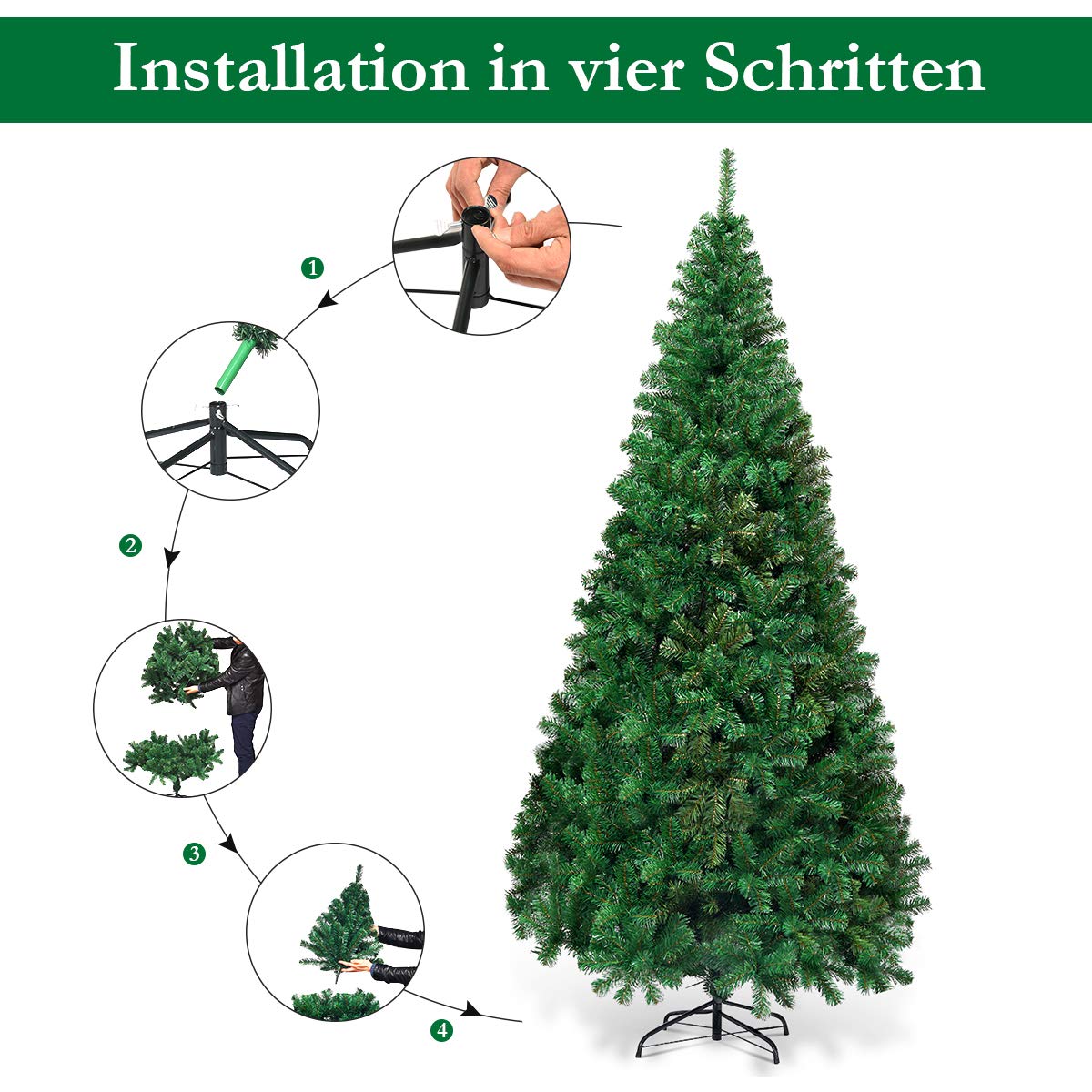 Installation in vier Schritten

1

2

3

4