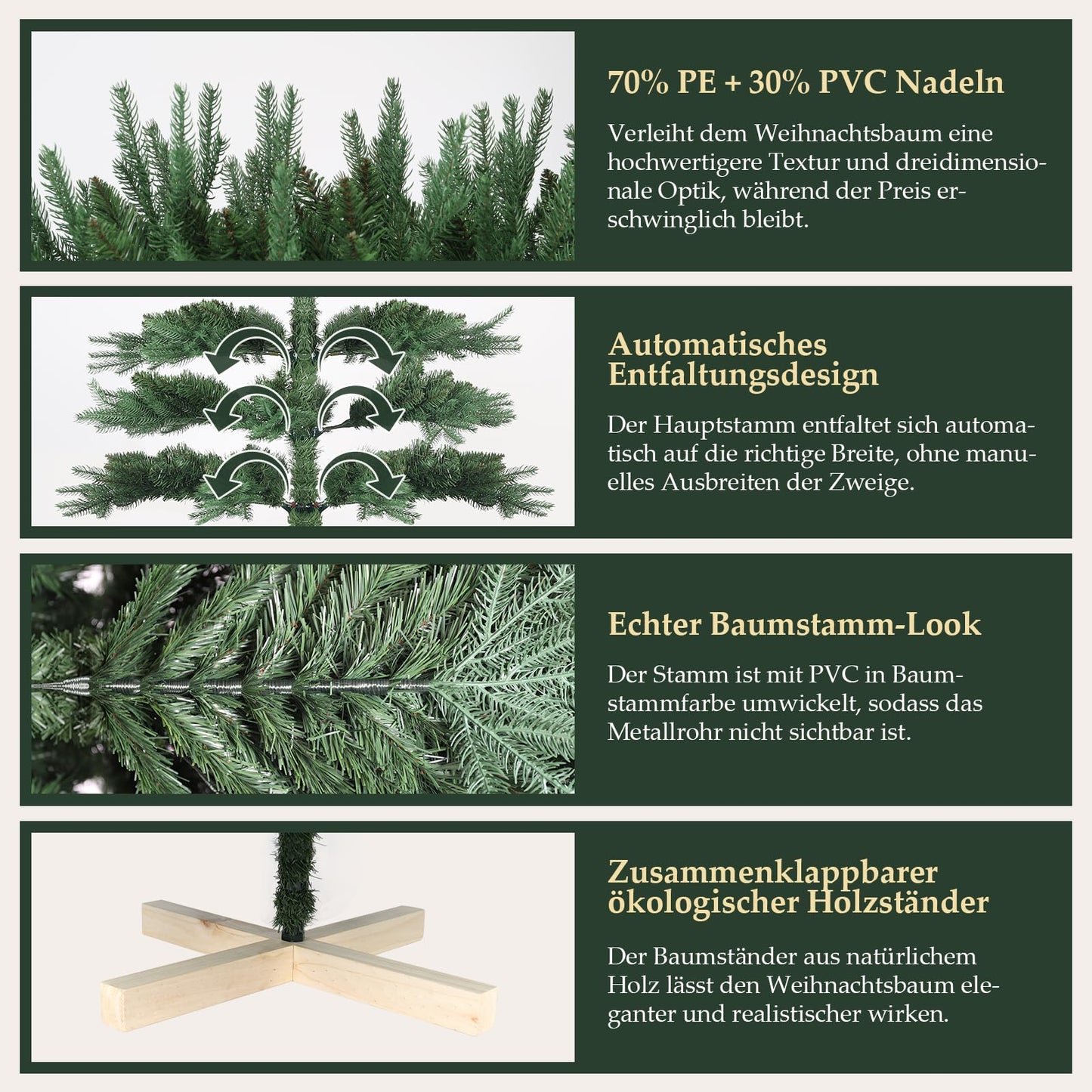 70% PE + 30% PVC Nadeln

Verleiht dem Weihnachtsbaum eine hochwertigere Textur und dreidimensionale Optik, während der Preis erschwinglich bleibt.

Automatisches Entfaltungsdesign

Der Hauptstamm entfaltet sich automatisch auf die richtige Breite, ohne manuelles Ausbreiten der Zweige.

Echter Baumstamm-Look

Der Stamm ist mit PVC in Baumstammfarbe umwickelt, sodass das Metallrohr nicht sichtbar ist.

Zusammenklappbarer ökologischer Holzständer

Der Baumständer aus natürlichem Holz lässt den Weihnachtsbaum eleganter und realistischer wirken.