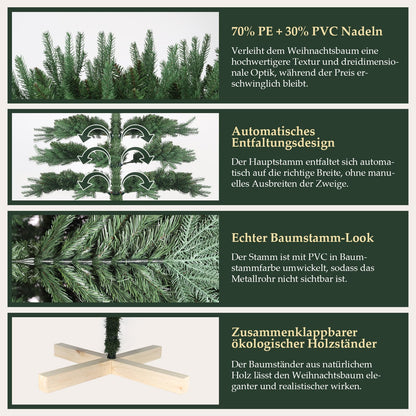 70% PE + 30% PVC Nadeln

Verleiht dem Weihnachtsbaum eine hochwertigere Textur und dreidimensionale Optik, während der Preis erschwinglich bleibt.

Automatisches Entfaltungsdesign

Der Hauptstamm entfaltet sich automatisch auf die richtige Breite, ohne manuelles Ausbreiten der Zweige.

Echter Baumstamm-Look

Der Stamm ist mit PVC in Baumstammfarbe umwickelt, sodass das Metallrohr nicht sichtbar ist.

Zusammenklappbarer ökologischer Holzständer

Der Baumständer aus natürlichem Holz lässt den Weihnachtsbaum eleganter und realistischer wirken.