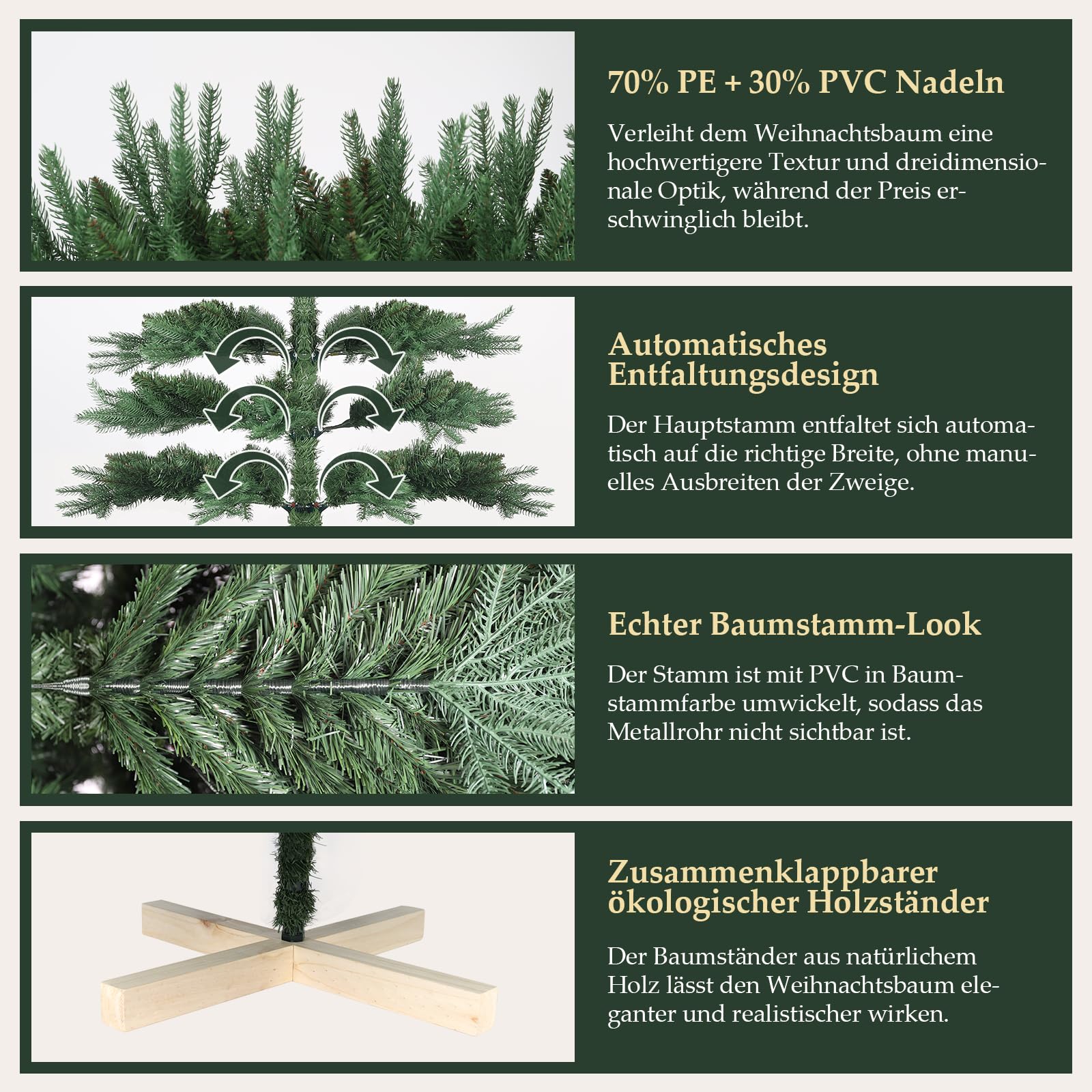 70% PE + 30% PVC Nadeln

Verleiht dem Weihnachtsbaum eine hochwertigere Textur und dreidimensionale Optik, während der Preis erschwinglich bleibt.

Automatisches Entfaltungsdesign

Der Hauptstamm entfaltet sich automatisch auf die richtige Breite, ohne manuelles Ausbreiten der Zweige.

Echter Baumstamm-Look

Der Stamm ist mit PVC in Baumstammfarbe umwickelt, sodass das Metallrohr nicht sichtbar ist.

Zusammenklappbarer ökologischer Holzständer

Der Baumständer aus natürlichem Holz lässt den Weihnachtsbaum eleganter und realistischer wirken.