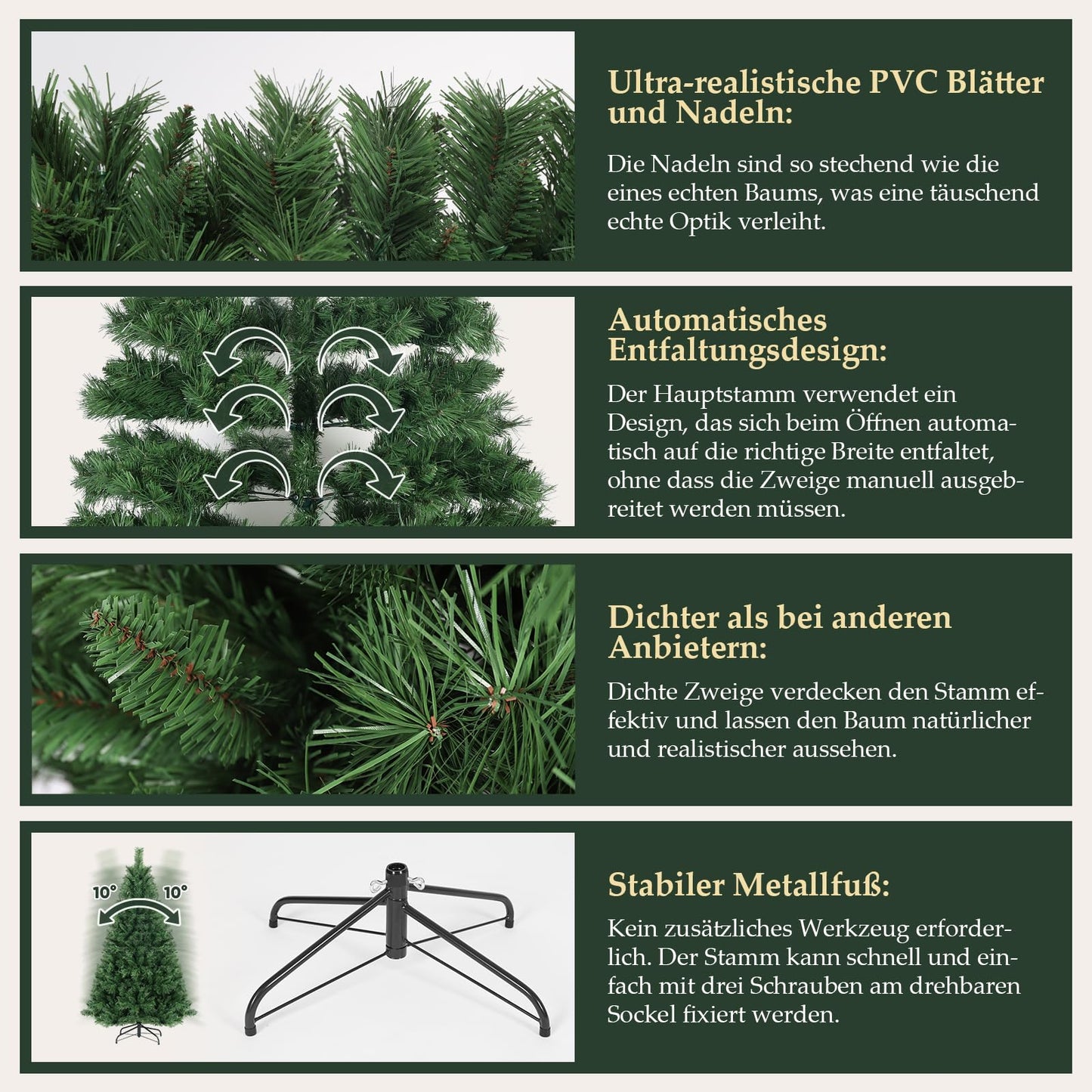 Ultra-realistische PVC Blätter und Nadeln:

Die Nadeln sind so stechend wie die eines echten Baums, was eine täuschend echte Optik verleiht.

Automatisches Entfaltungsdesign:

Der Hauptstamm verwendet ein Design, das sich beim Öffnen automatisch auf die richtige Breite entfaltet, ohne dass die Zweige manuell ausgebreitet werden müssen.

Dichter als bei anderen Anbietern:

Dichte Zweige verdecken den Stamm effektiv und lassen den Baum natürlicher und realistischer aussehen.

10° 10°

Stabiler Metallfuß:

Kein zusätzliches Werkzeug erforderlich. Der Stamm kann schnell und einfach mit drei Schrauben am drehbaren Sockel fixiert werden.